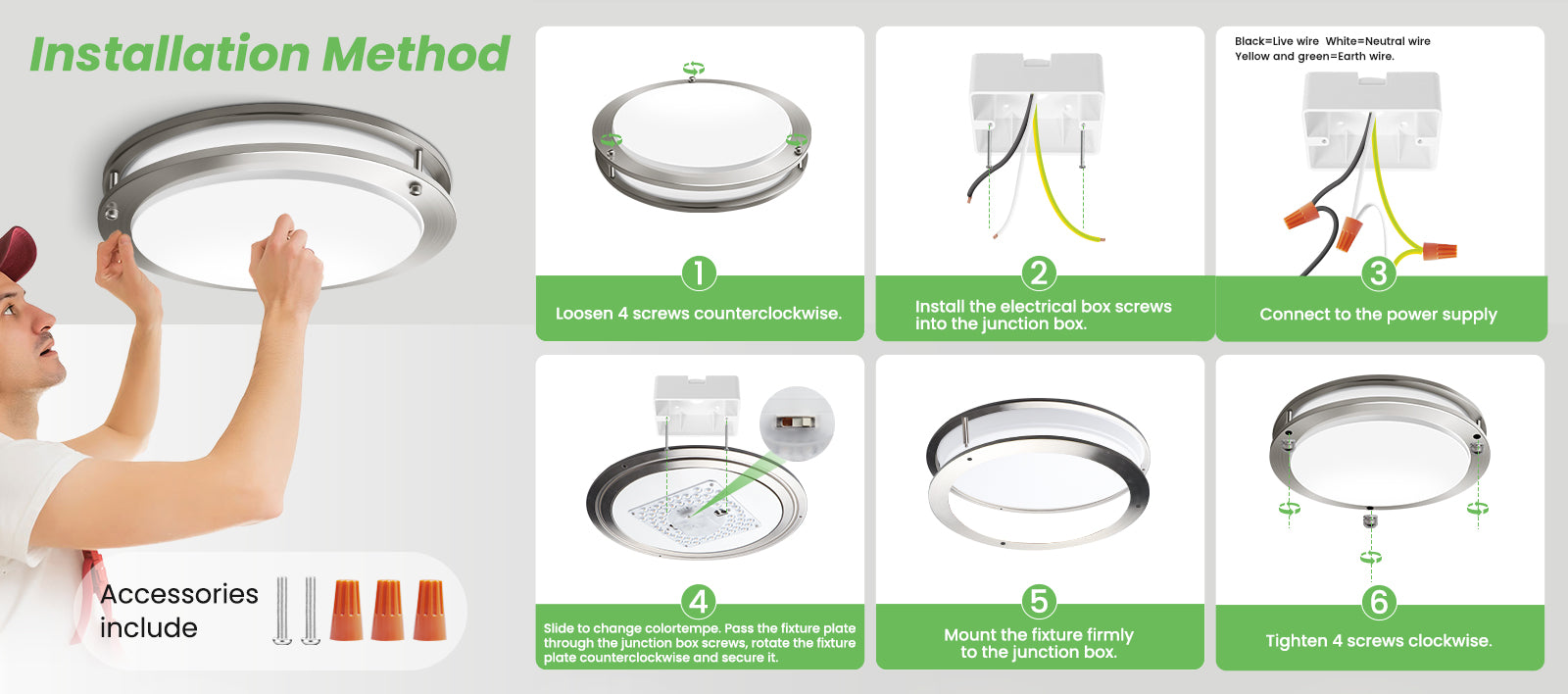 Installation Method

Accessories include

1
Loosen 4 screws counterclockwise.

2
Install the electrical box screws into the junction box.

Black=Live wire White=Neutral wire
Yellow and green=Earth wire.

3
Connect to the power supply

4
Slide to change colortempe. Pass the fixture plate through the junction box screws, rotate the fixture plate counterclockwise and secure it.

5
Mount the fixture firmly to the junction box.

6
Tighten 4 screws clockwise.