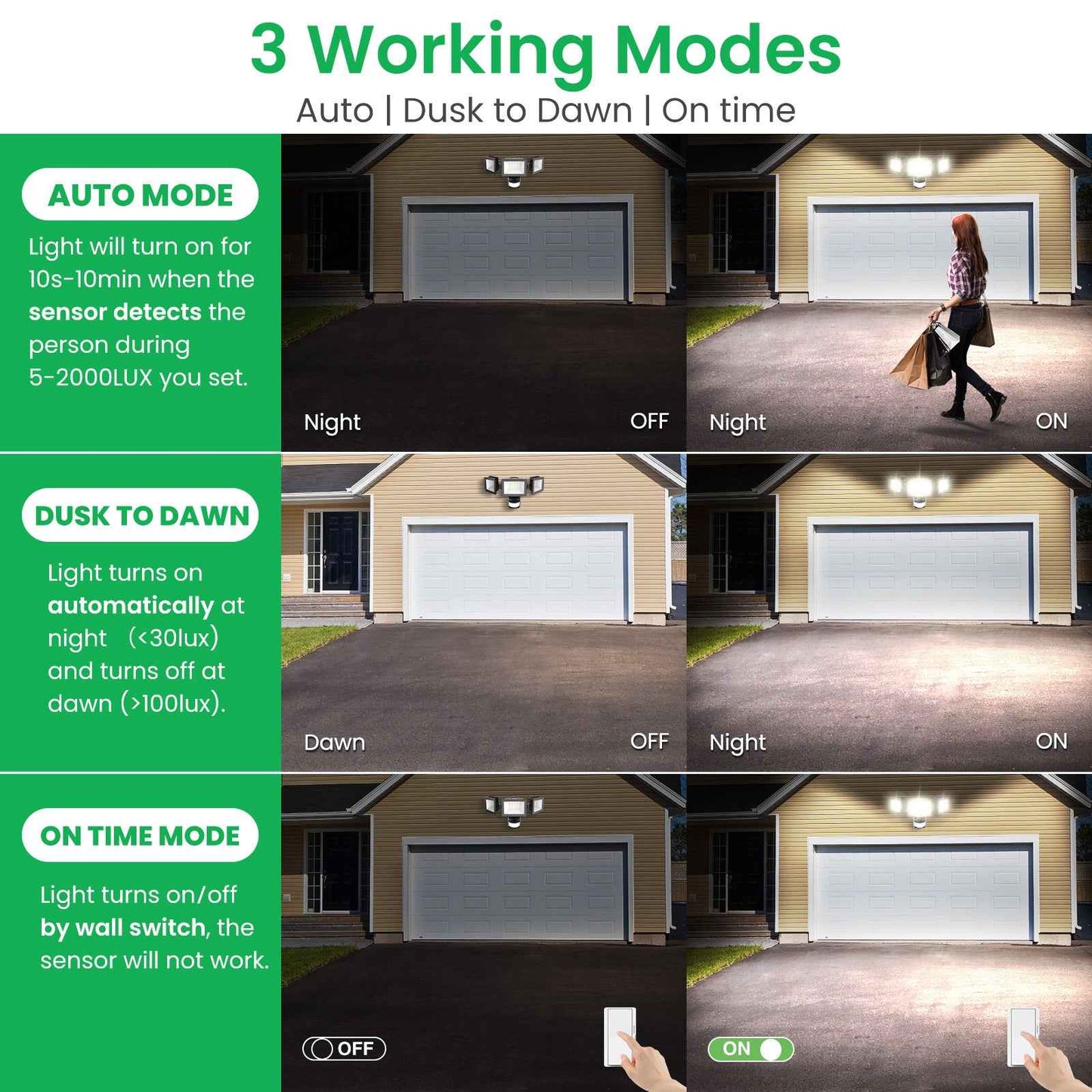 3 Working Modes

Auto | Dusk to Dawn | On time

AUTO MODE

Light will turn on for 10s-10min when the sensor detects the person during 5-2000LUX you set.

Night

OFF

Night

ON

DUSK TO DAWN

Light turns on automatically at night （<30lux) and turns off at dawn (>100lux).

Dawn

OFF

Night

ON

ON TIME MODE

Light turns on/off by wall switch, the sensor will not work.

OFF

ON