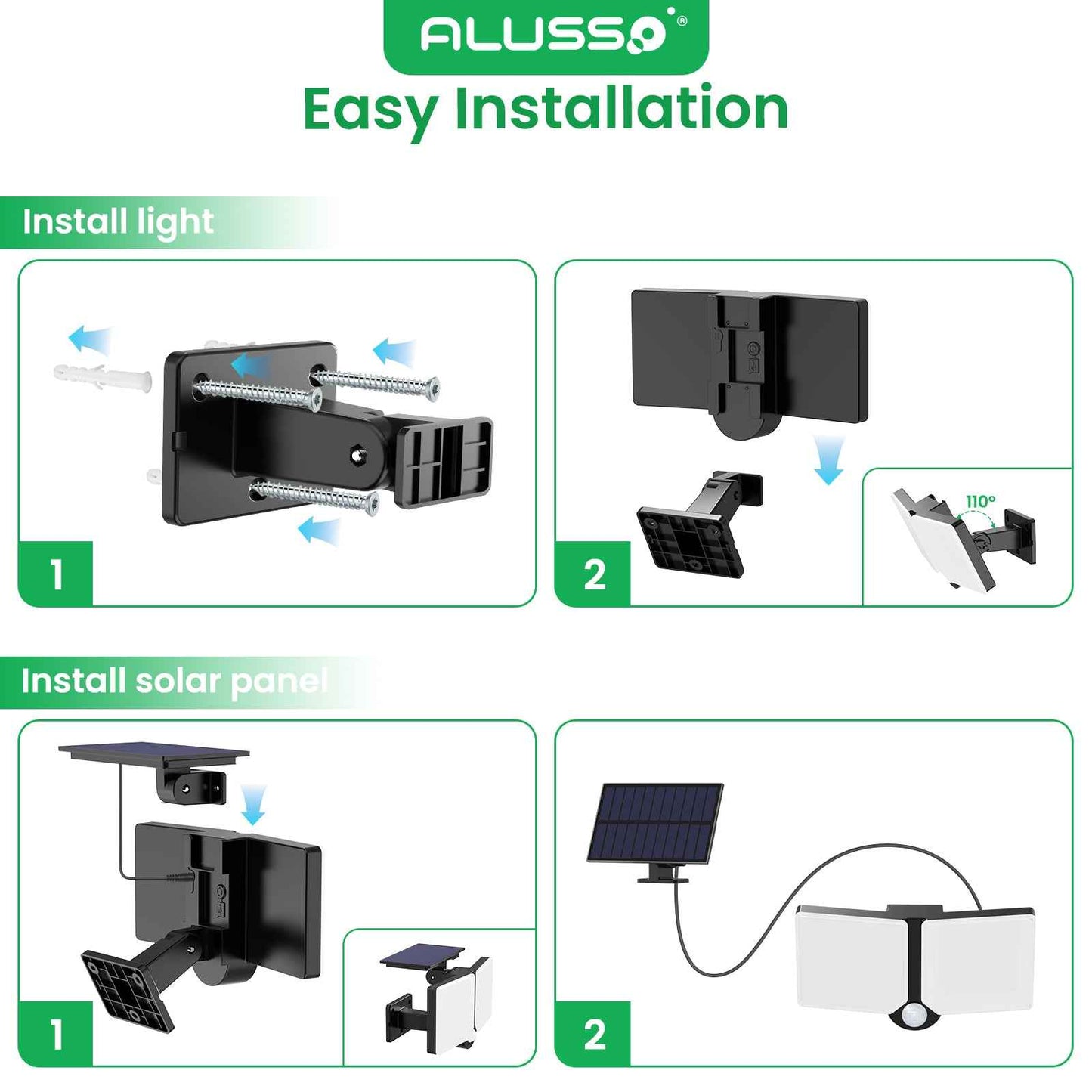 ALUSSO®

Easy Installation

Install light

1

2

110°

Install solar panel

1

2