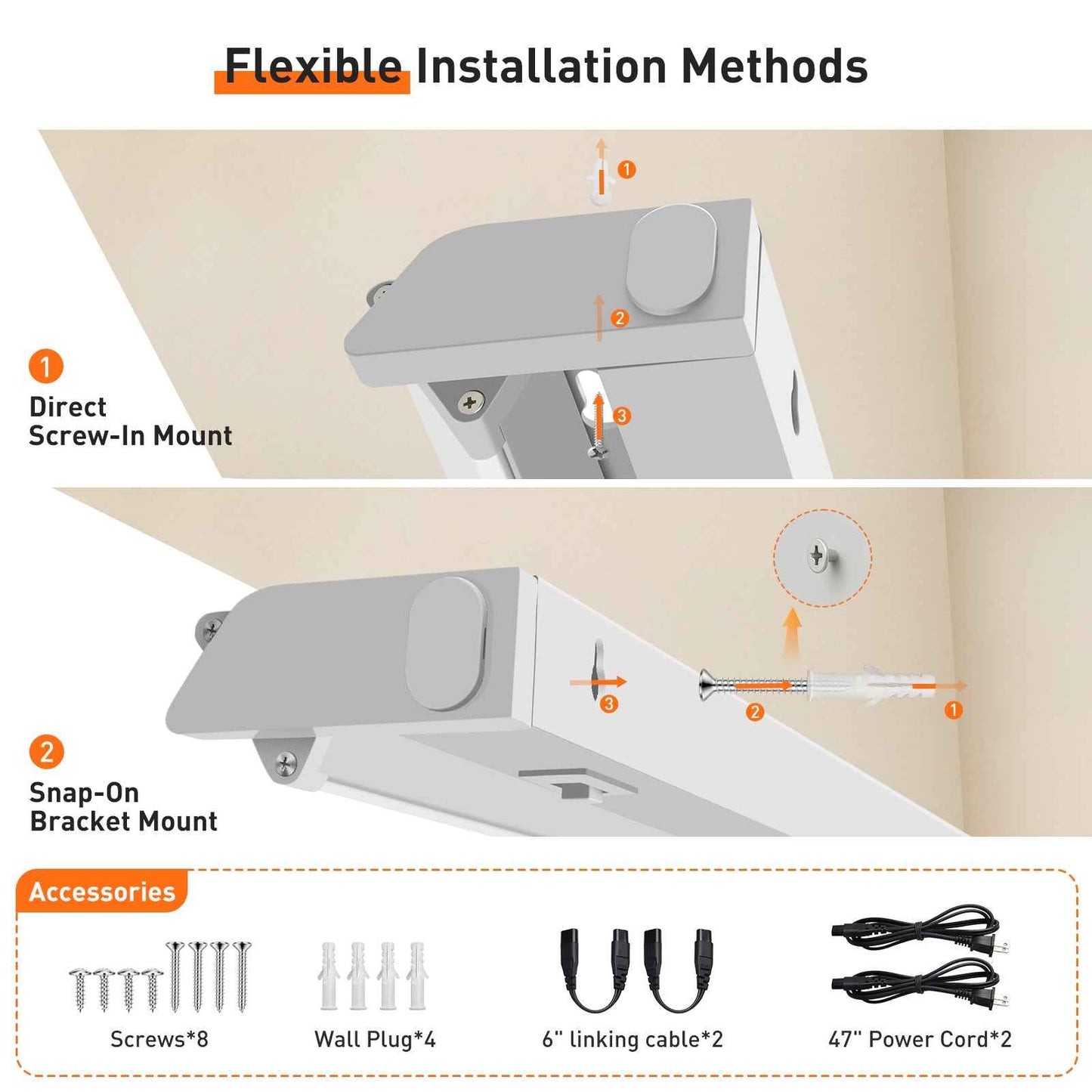 Flexible Installation Methods

1

2

3

1
Direct Screw-In Mount

3

2

1

2
Snap-On Bracket Mount

Accessories

Screws*8

Wall Plug*4

6" linking cable*2

47" Power Cord*2