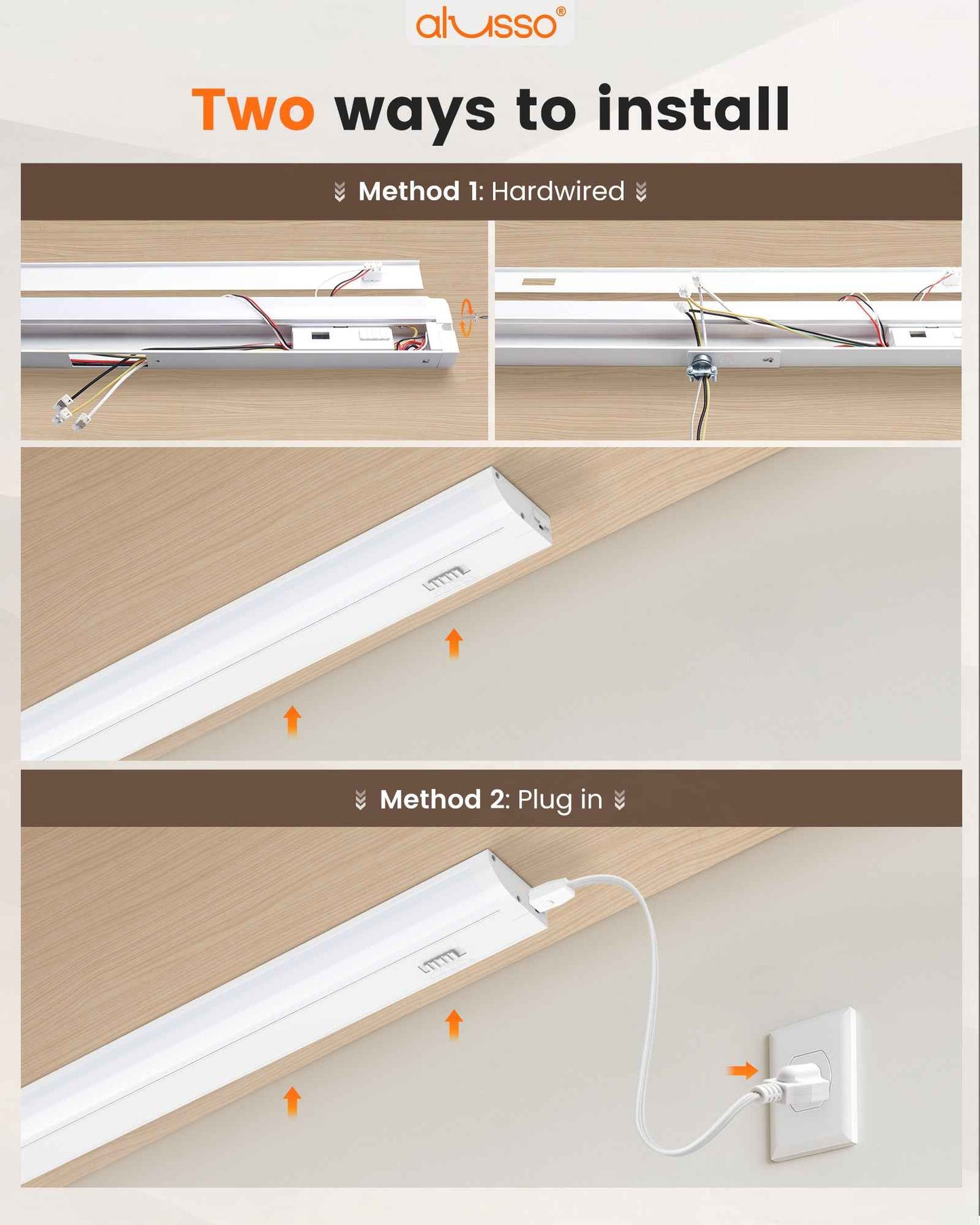 alusso®

Two ways to install

Method 1: Hardwired

Method 2: Plug in