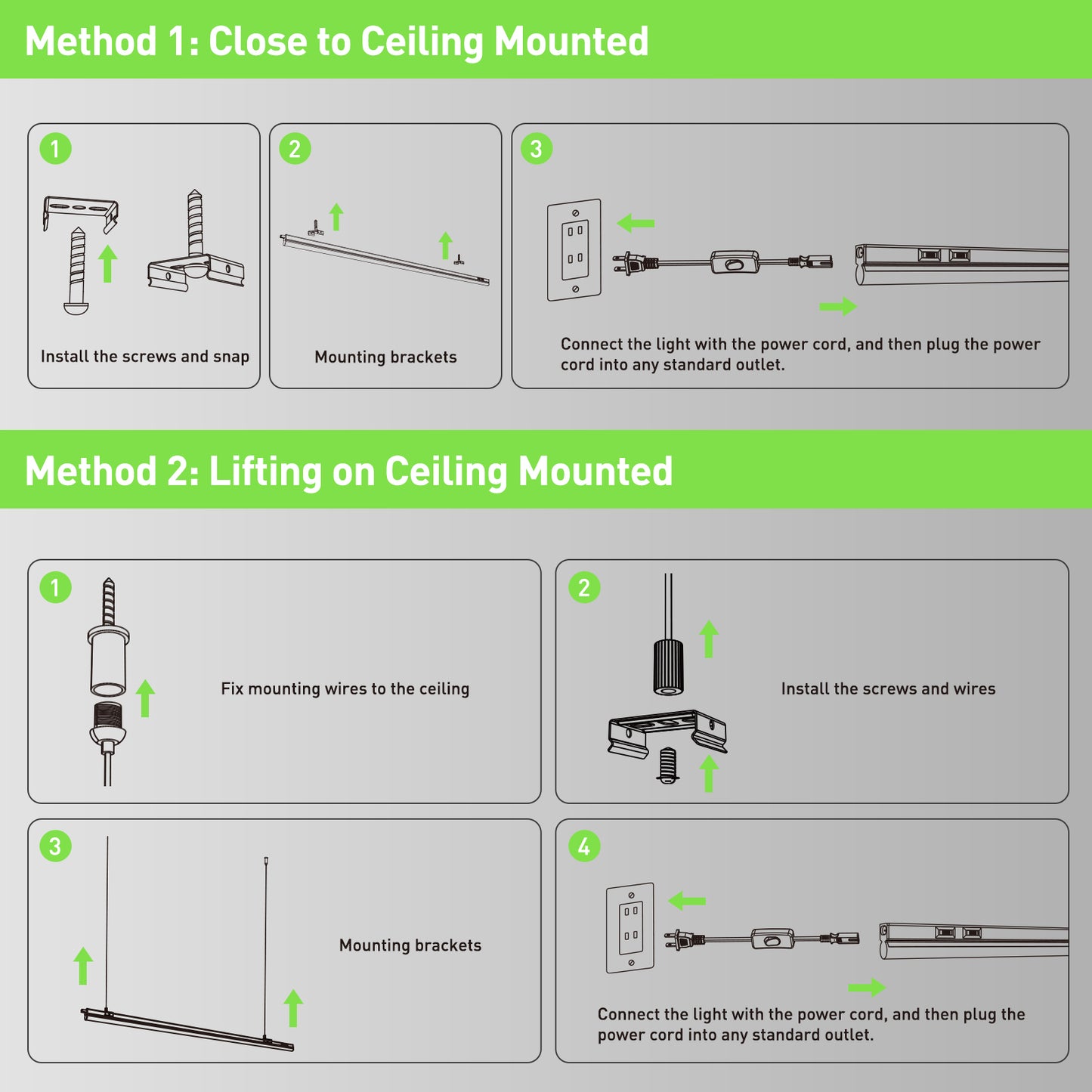 Method 1: Close to Ceiling Mounted

1
Install the screws and snap

2
Mounting brackets

3
Connect the light with the power cord, and then plug the power cord into any standard outlet.

Method 2: Lifting on Ceiling Mounted

1
Fix mounting wires to the ceiling

2
Install the screws and wires

3
Mounting brackets

4
Connect the light with the power cord, and then plug the power cord into any standard outlet.