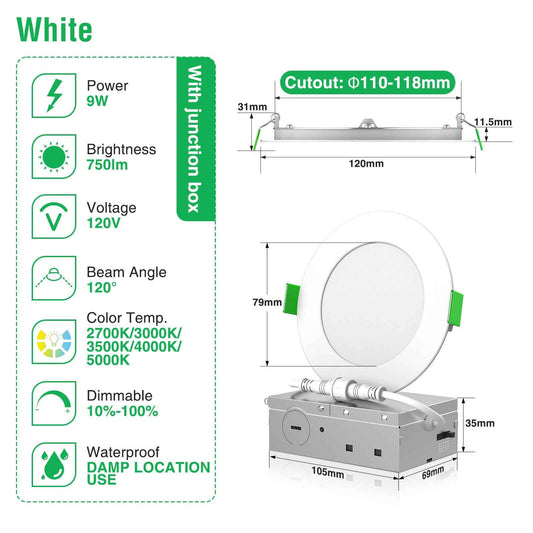 White

With junction box

Power
9W

Brightness
750lm

Voltage
120V

Beam Angle
120°

Color Temp.
2700K/3000K/3500K/4000K/5000K

Dimmable
10%-100%

Waterproof
DAMP LOCATION USE

Cutout: Φ110-118mm

31mm

11.5mm

120mm

79mm

35mm

105mm

69mm