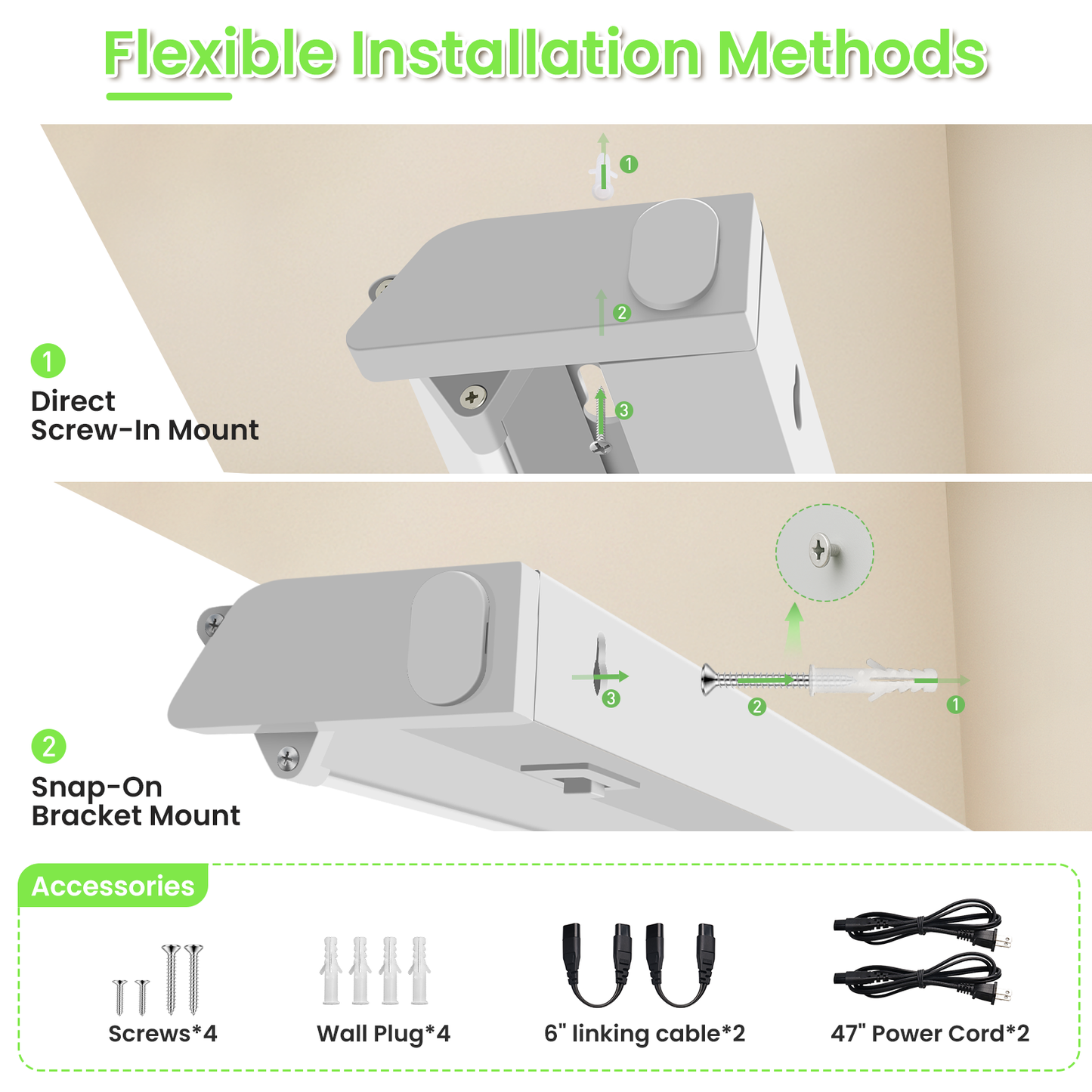 Flexible Installation Methods

1

2

3

1
Direct
Screw-In Mount

3

2

1

2
Snap-On
Bracket Mount

Accessories

Screws*4

Wall Plug*4

6" linking cable*2

47" Power Cord*2