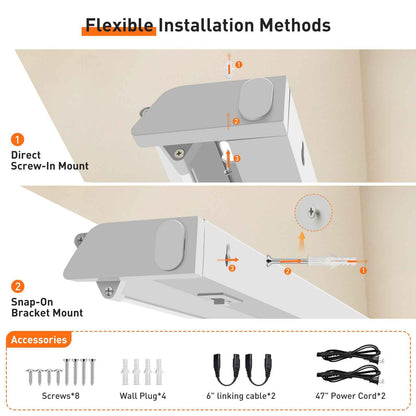 Flexible Installation Methods

1
2
3

1
Direct Screw-In Mount

3
2
1

2
Snap-On Bracket Mount

Accessories

Screws*8

Wall Plug*4

6" linking cable*2

47" Power Cord*2