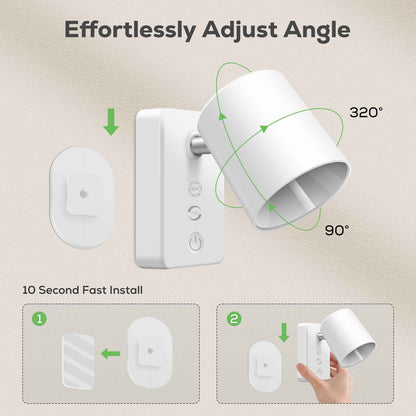 Effortlessly Adjust Angle

320°

90°

10 Second Fast Install

1

2