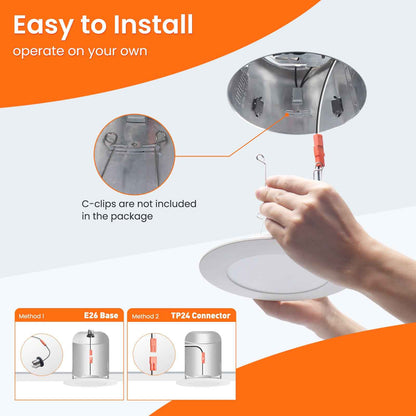 Easy to Install
operate on your own

C-clips are not included in the package

Method 1 E26 Base

Method 2 TP24 Connector