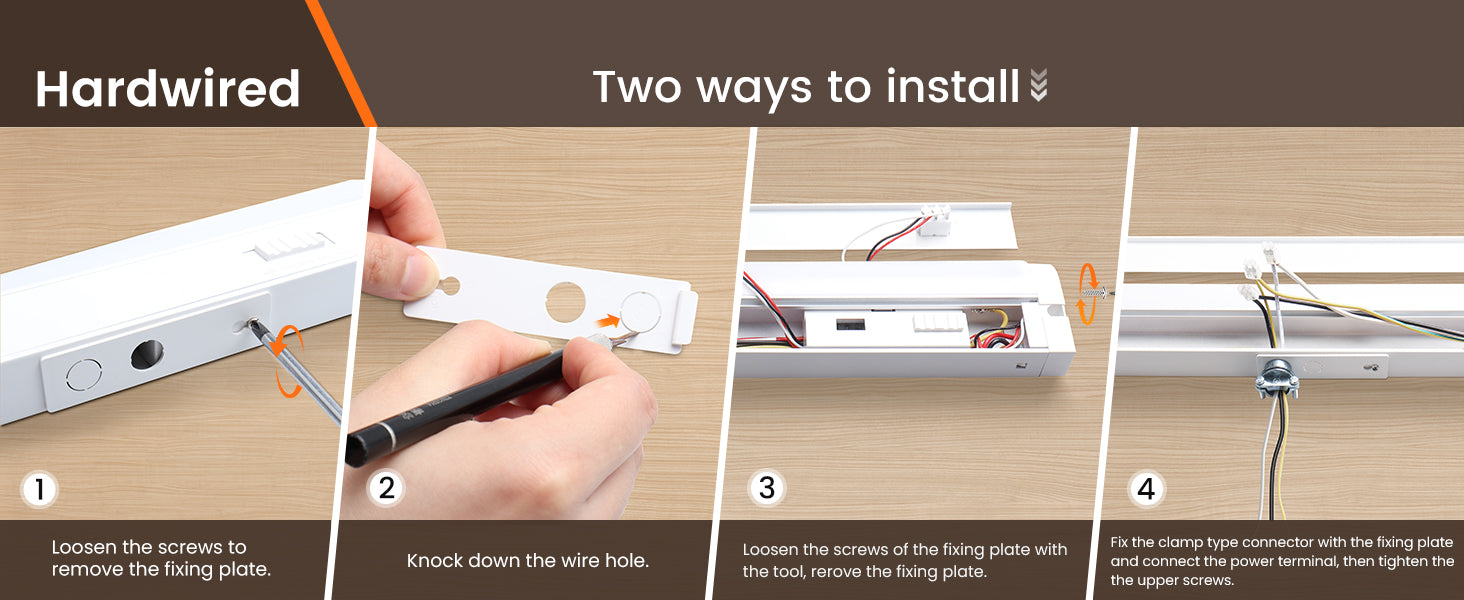 Hardwired

Two ways to install

1

Loosen the screws to remove the fixing plate.

2

Knock down the wire hole.

3

Loosen the screws of the fixing plate with the tool, rerove the fixing plate.

4

Fix the clamp type connector with the fixing plate and connect the power terminal, then tighten the the upper screws.