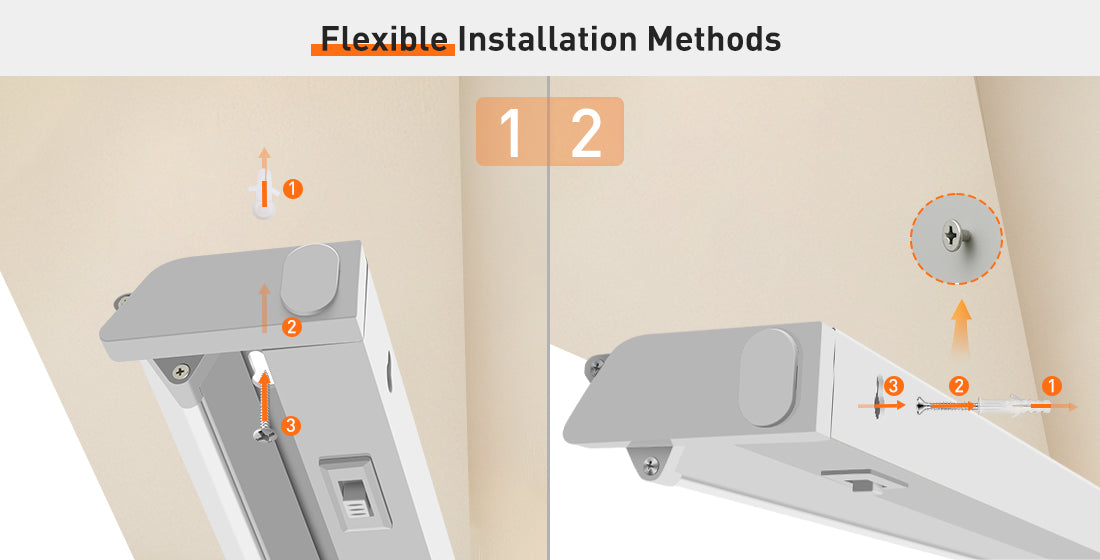 Flexible Installation Methods

1 2

1
2
3

3
2
1