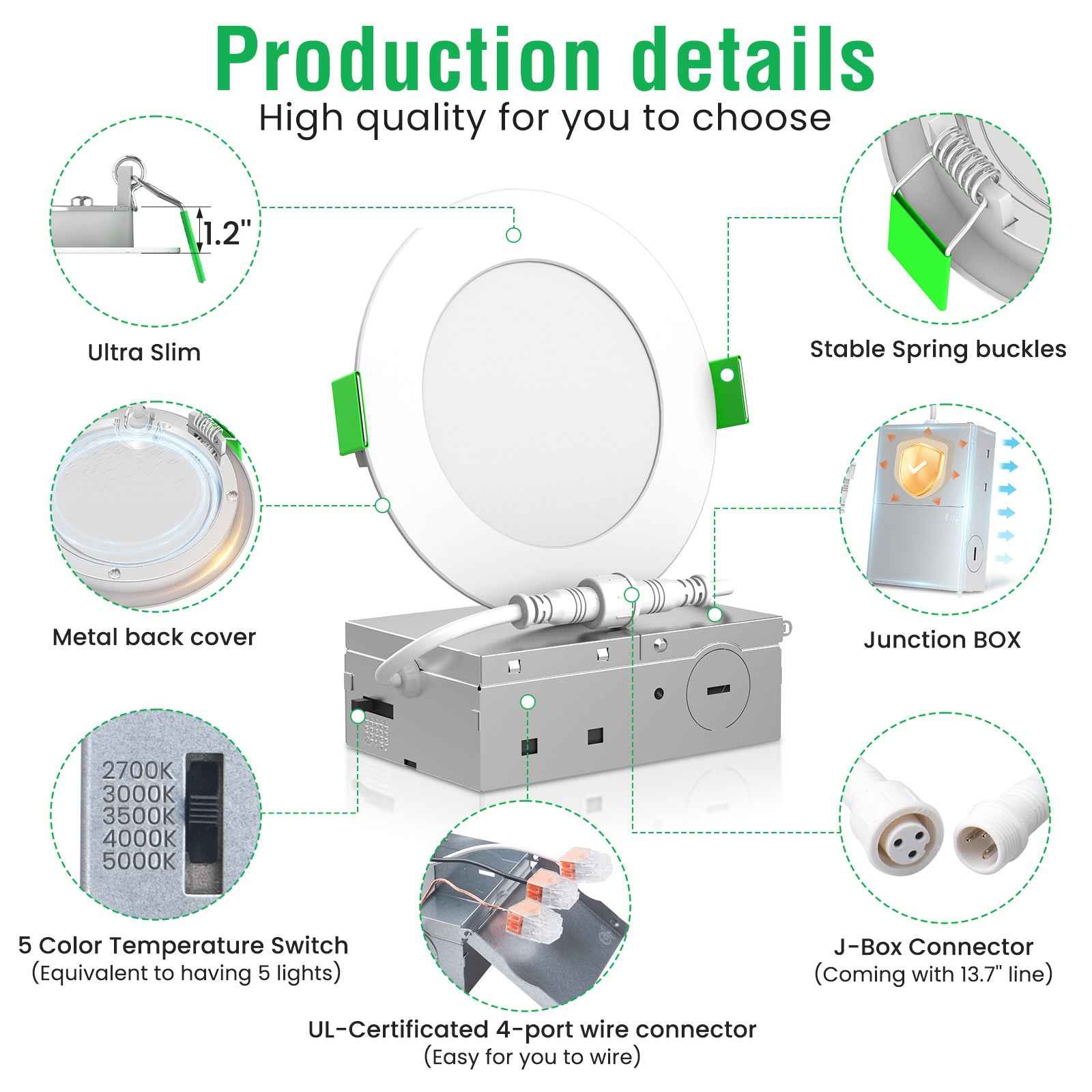 Production details
High quality for you to choose

1.2"

Ultra Slim

Stable Spring buckles

Metal back cover

Junction BOX

2700K
3000K
3500K
4000K
5000K

5 Color Temperature Switch
(Equivalent to having 5 lights)

J-Box Connector
(Coming with 13.7" line)

UL-Certificated 4-port wire connector
(Easy for you to wire)